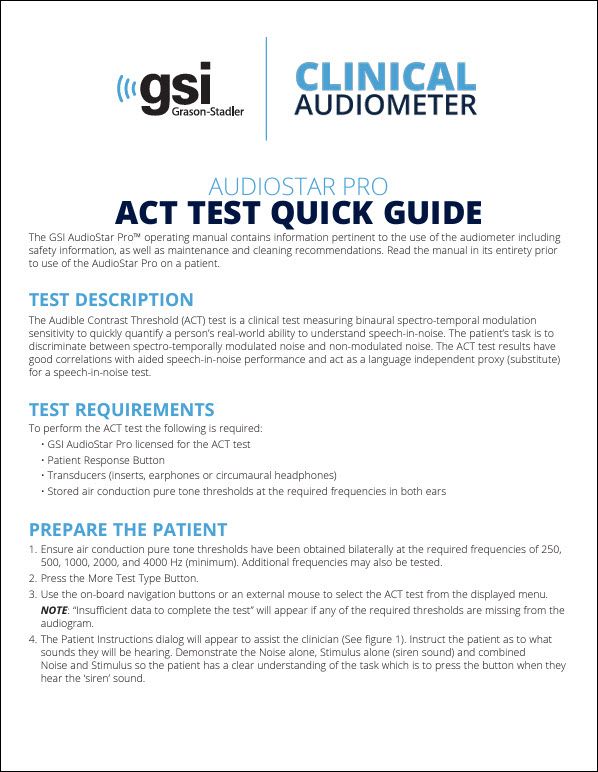 gsi
Grason-Stadler

CLINICAL
AUDIOMETER

AUDIOSTAR PRO
ACT TEST QUICK GUIDE

The GSI AudioStar Pro™ operating manual contains information pertinent to the use of the audiometer including safety information, as well as maintenance and cleaning recommendations. Read the manual in its entirety prior to use of the AudioStar Pro on a patient.

TEST DESCRIPTION

The Audible Contrast Threshold (ACT) test is a clinical test measuring binaural spectro-temporal modulation sensitivity to quickly quantify a person's real-world ability to understand speech-in-noise. The patient's task is to discriminate between spectro-temporally modulated noise and non-modulated noise. The ACT test results have good correlations with aided speech-in-noise performance and act as a language independent proxy (substitute) for a speech-in-noise test.

TEST REQUIREMENTS

To perform the ACT test the following is required:
• GSI AudioStar Pro licensed for the ACT test
• Patient Response Button
• Transducers (inserts, earphones or circumaural headphones)
• Stored air conduction pure tone thresholds at the required frequencies in both ears

PREPARE THE PATIENT

1. Ensure air conduction pure tone thresholds have been obtained bilaterally at the required frequencies of 250, 500, 1000, 2000, and 4000 Hz (minimum). Additional frequencies may also be tested.
2. Press the More Test Type Button.
3. Use the on-board navigation buttons or an external mouse to select the ACT test from the displayed menu.
NOTE: "Insufficient data to complete the test" will appear if any of the required thresholds are missing from the audiogram.
4. The Patient Instructions dialog will appear to assist the clinician (See figure 1). Instruct the patient as to what sounds they will be hearing. Demonstrate the Noise alone, Stimulus alone (siren sound) and combined Noise and Stimulus so the patient has a clear understanding of the task which is to press the button when they hear the 'siren' sound.